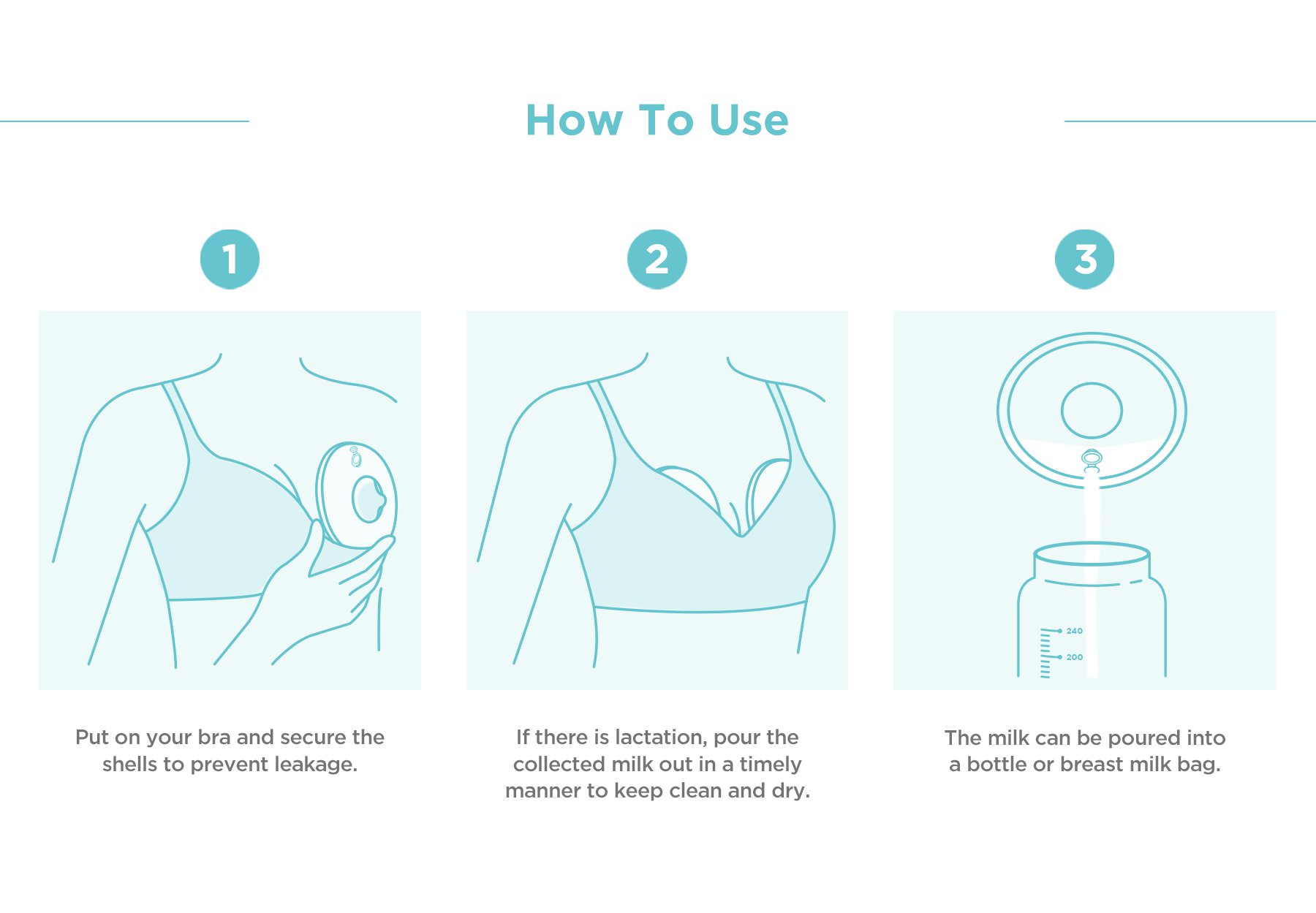 How To Use

1

Put on your bra and secure the shells to prevent leakage.

2

If there is lactation, pour the collected milk out in a timely manner to keep clean and dry.

3

240

200

The milk can be poured into a bottle or breast milk bag.