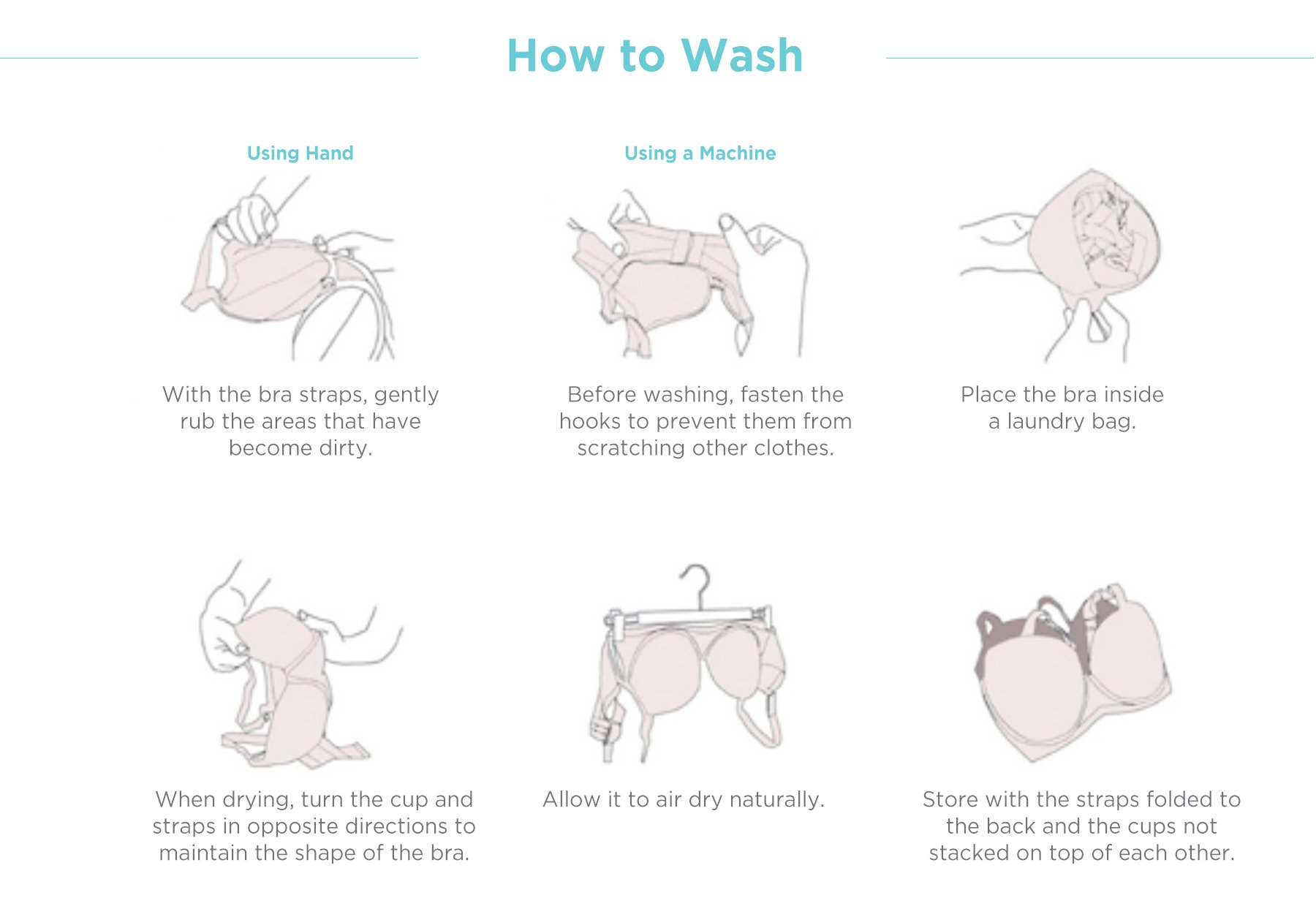 How to Wash

Using Hand

With the bra straps, gently rub the areas that have become dirty.

Using a Machine

Before washing, fasten the hooks to prevent them from scratching other clothes.

Place the bra inside a laundry bag.

When drying, turn the cup and straps in opposite directions to maintain the shape of the bra.

Allow it to air dry naturally.

Store with the straps folded to the back and the cups not stacked on top of each other.