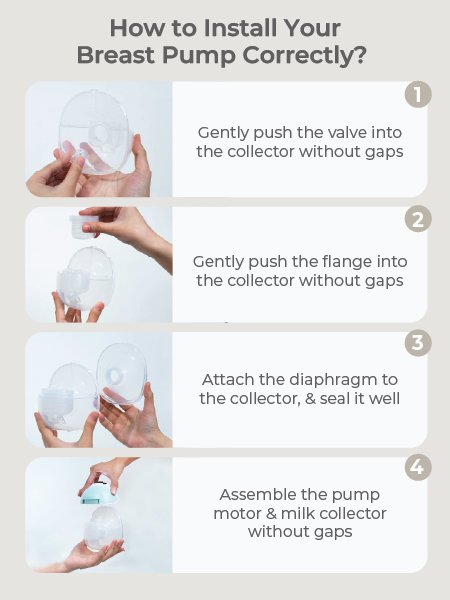 How to Install Your Breast Pump Correctly?

1

Gently push the valve into the collector without gaps

2

Gently push the flange into the collector without gaps

3

Attach the diaphragm to the collector, & seal it well

4

Assemble the pump motor & milk collector without gaps