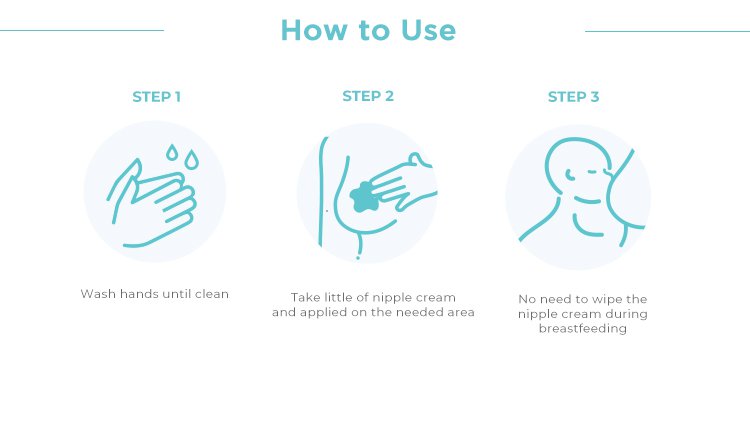 How to Use

STEP 1

Wash hands until clean

STEP 2

Take little of nipple cream and applied on the needed area

STEP 3

No need to wipe the nipple cream during breastfeeding